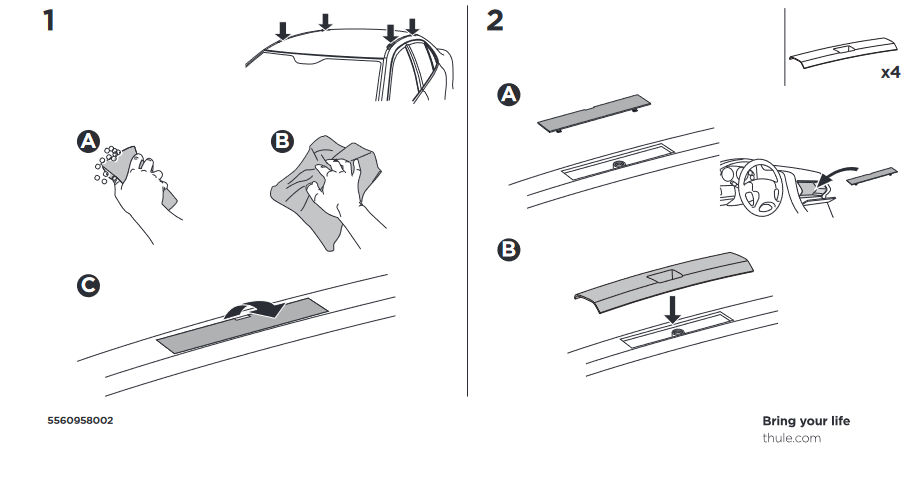 1

A

B

C

2

x4

A

B

5560958002

Bring your life
thule.com